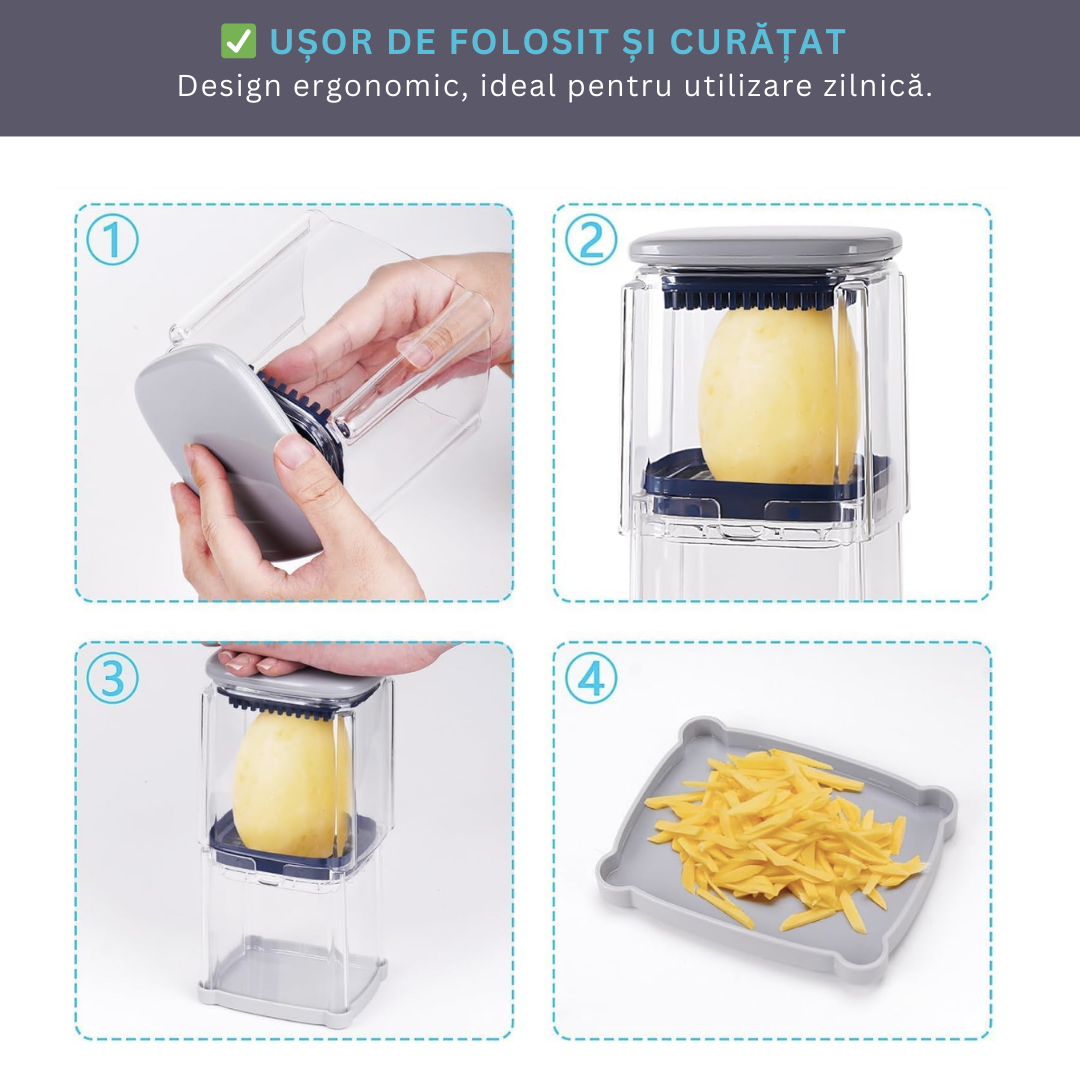 ✅ UȘOR DE FOLOSIT ȘI CURĂȚAT
Design ergonomic, ideal pentru utilizare zilnică.

①

②

③

④