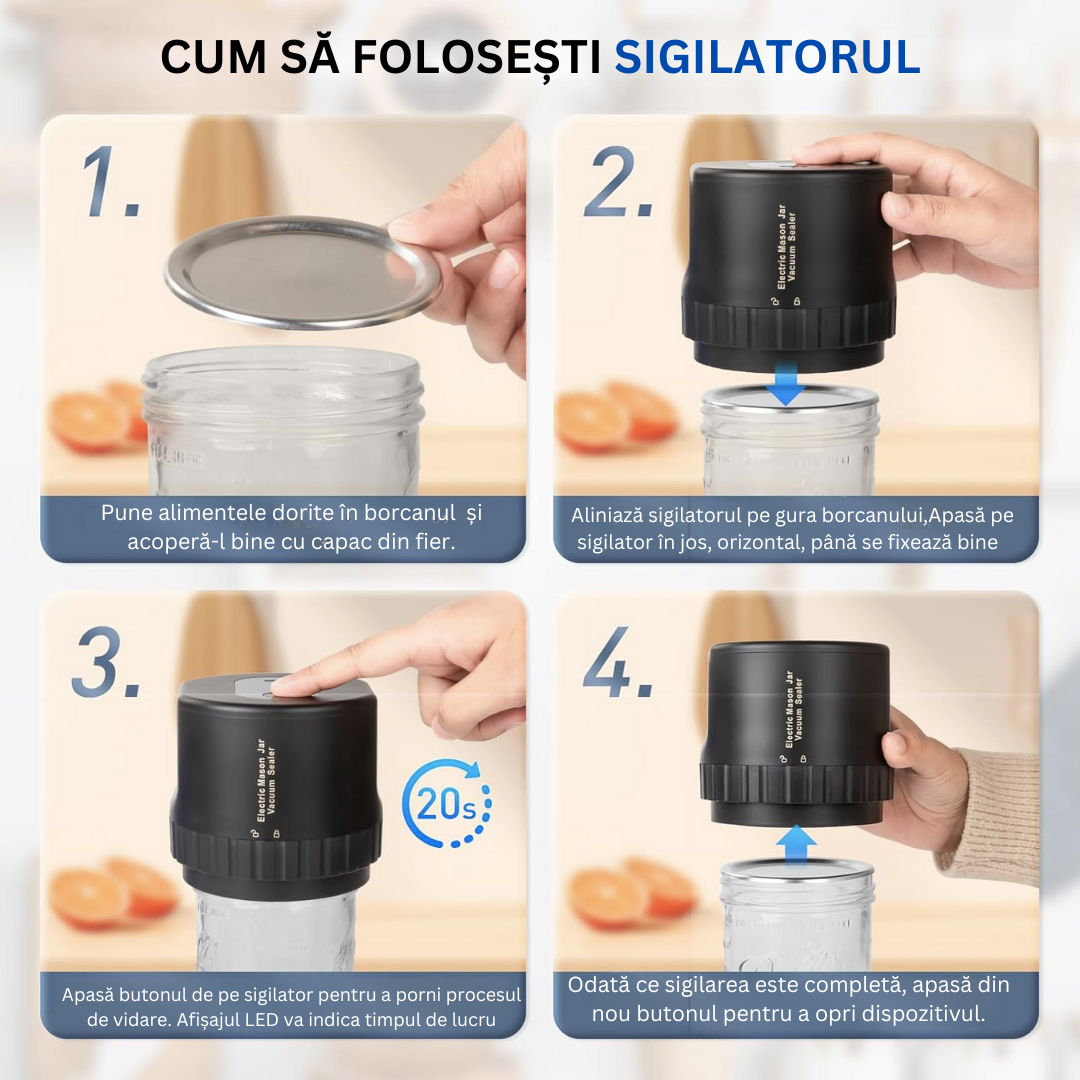 CUM SĂ FOLOSEȘTI SIGILATORUL

1.

Pune alimentele dorite în borcanul și acoperă-l bine cu capac din fier.

2.

Electric Mason Jar Vacuum Sealer

Aliniază sigilatorul pe gura borcanului,Apasă pe sigilator în jos, orizontal, până se fixează bine

3.

Electric Mason Jar Vacuum Sealer

20s

Apasă butonul de pe sigilator pentru a porni procesul de vidare. Afișajul LED va indica timpul de lucru

4.

Electric Mason Jar Vacuum Sealer

Odată ce sigilarea este completă, apasă din nou butonul pentru a opri dispozitivul.