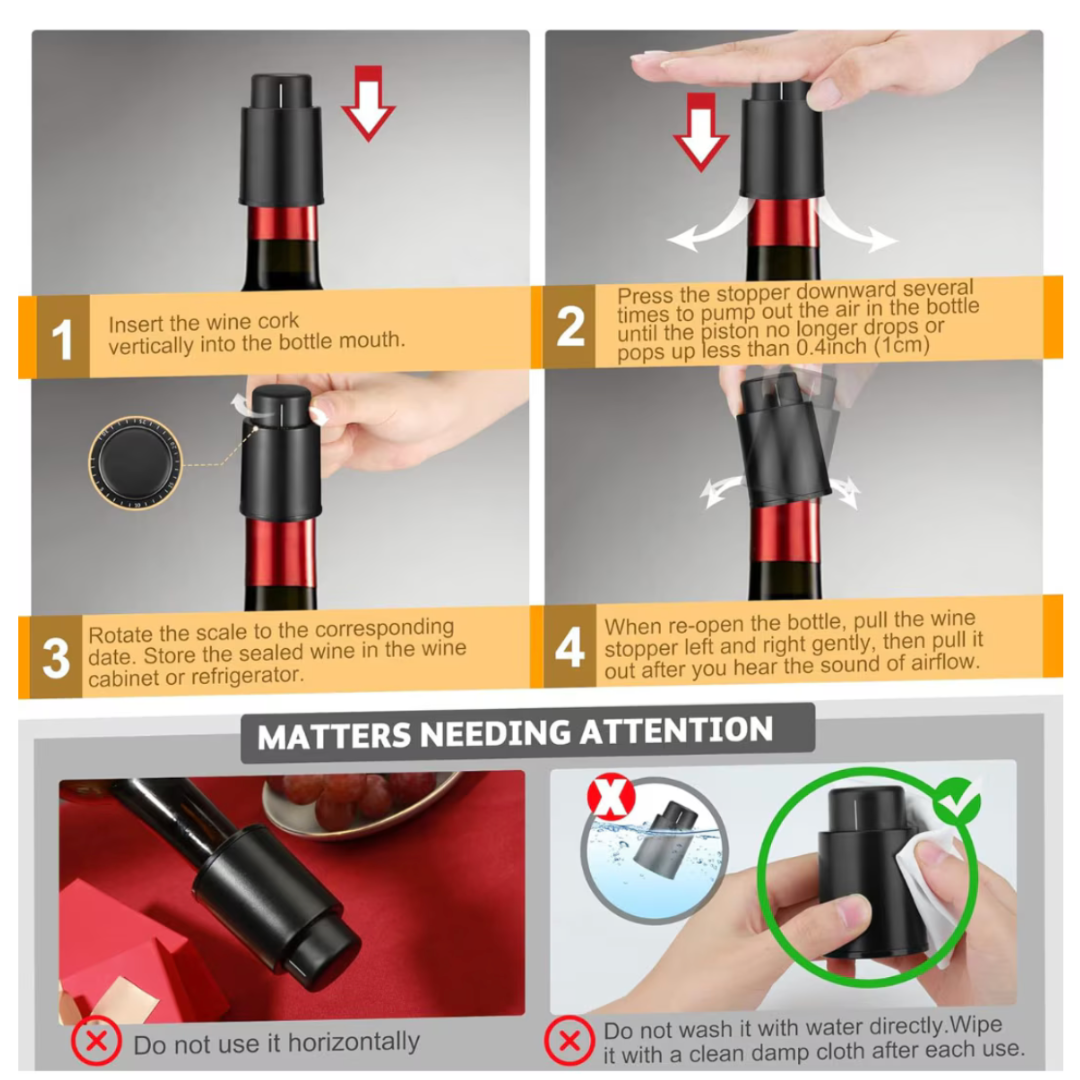 1 Insert the wine cork vertically into the bottle mouth.

2 Press the stopper downward several times to pump out the air in the bottle until the piston no longer drops or pops up less than 0.4inch (1cm)

3 Rotate the scale to the corresponding date. Store the sealed wine in the wine cabinet or refrigerator.

4 When re-open the bottle, pull the wine stopper left and right gently, then pull it out after you hear the sound of airflow.

MATTERS NEEDING ATTENTION

Do not use it horizontally

Do not wash it with water directly.Wipe it with a clean damp cloth after each use.