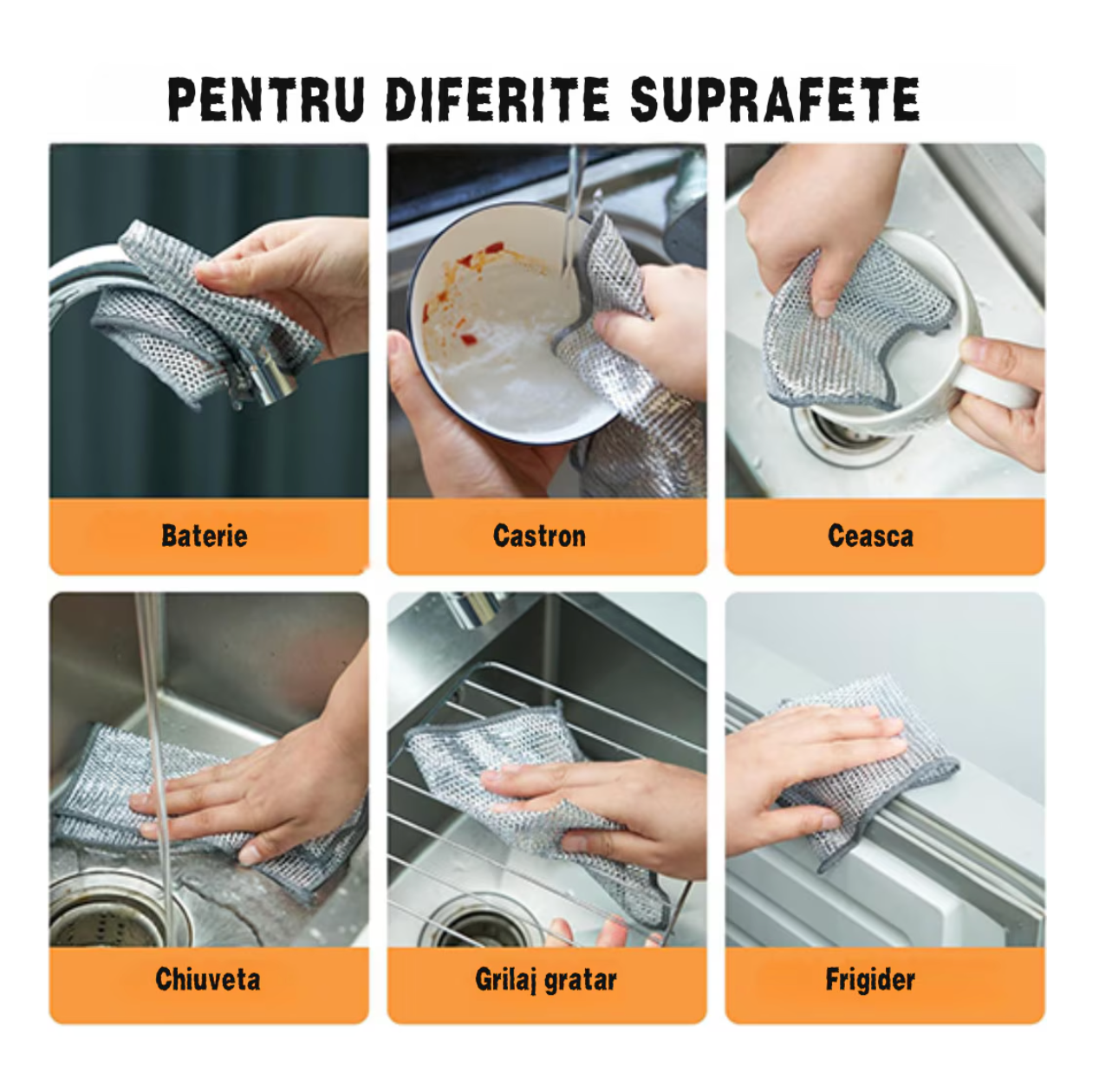 PENTRU DIFERITE SUPRAFETE

Baterie

Castron

Ceasca

Chiuveta

Grilaj gratar

Frigider